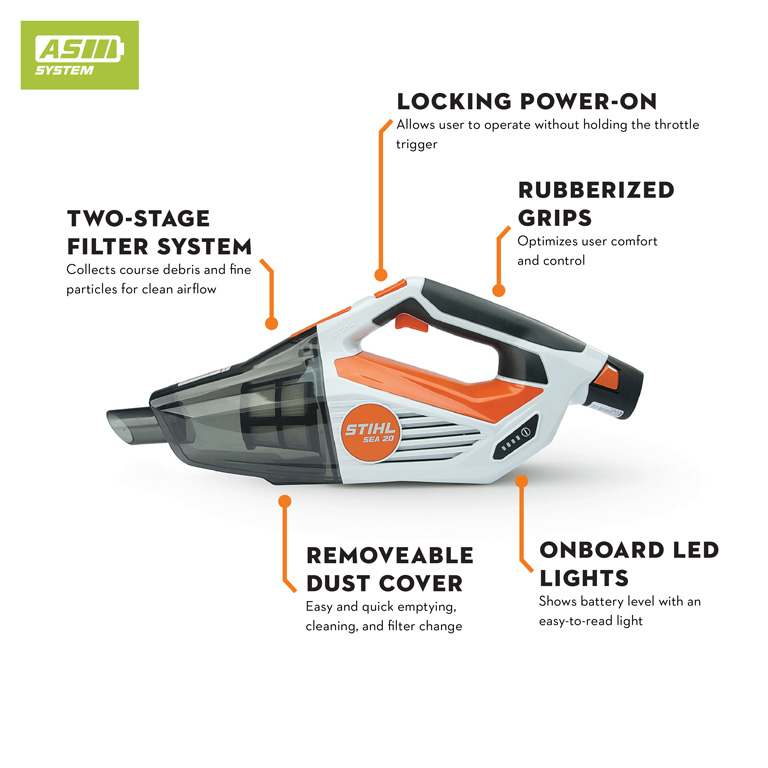 AS SYSTEM

LOCKING POWER-ON
Allows user to operate without holding the throttle trigger

RUBBERIZED GRIPS
Optimizes user comfort and control

TWO-STAGE FILTER SYSTEM
Collects course debris and fine particles for clean airflow

STIHL

STIHL SEA 20

REMOVEABLE DUST COVER
Easy and quick emptying, cleaning, and filter change

ONBOARD LED LIGHTS
Shows battery level with an easy-to-read light